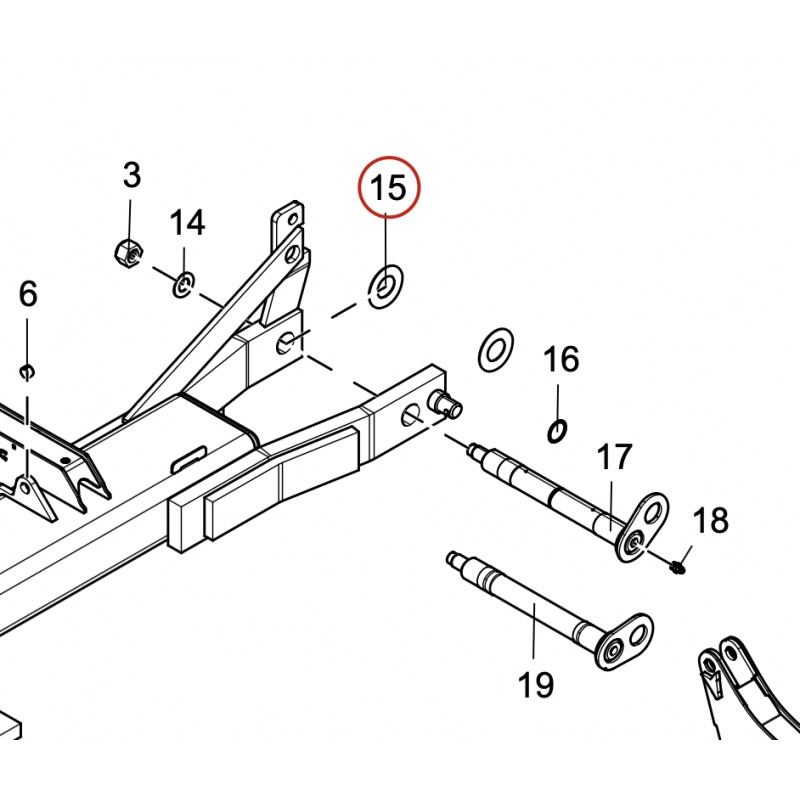 3
14
15
6
16
17
18
19