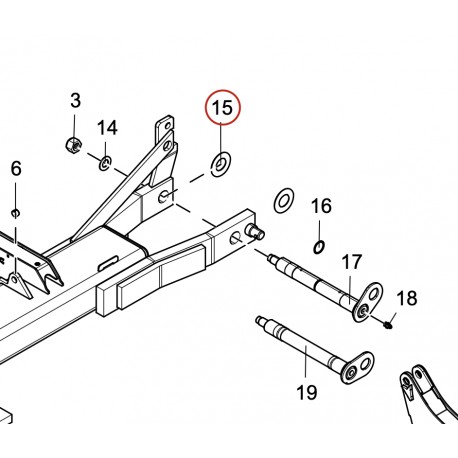 3
14
15
6
16
17
18
19