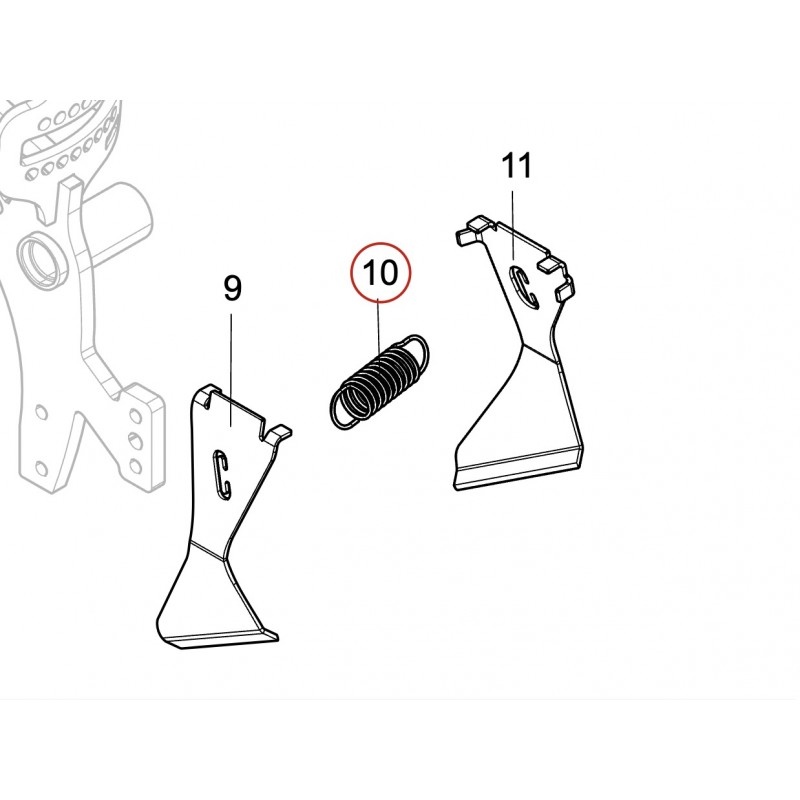 11

10

9